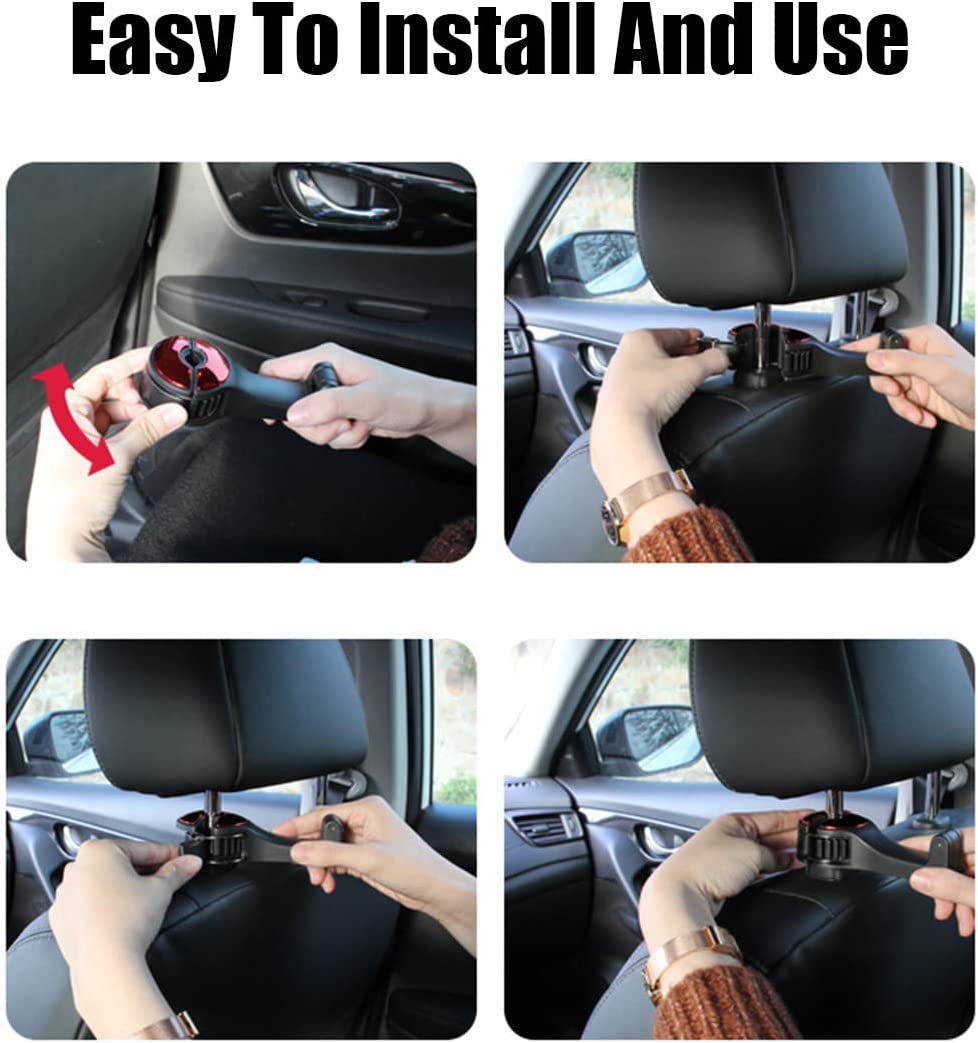 Easy To Install And Use