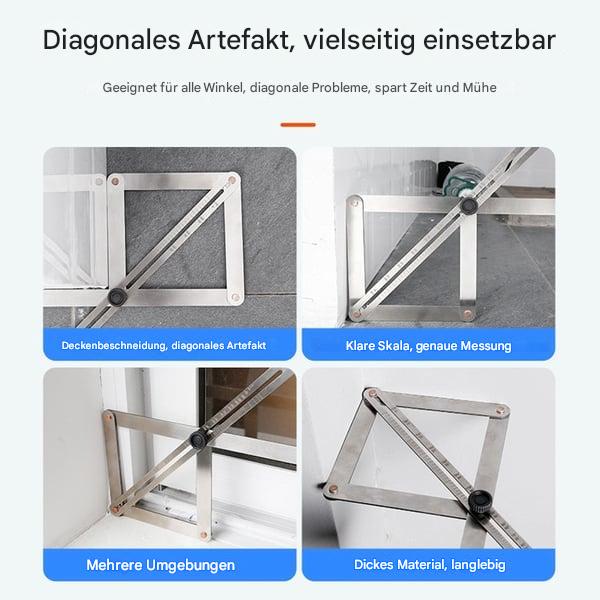 Diagonales Artefakt, vielseitig einsetzbar

Geeignet für alle Winkel, diagonale Probleme, spart Zeit und Mühe

Deckenbeschneidung, diagonales Artefakt

Klare Skala, genaue Messung

Mehrere Umgebungen

Dickes Material, langlebig