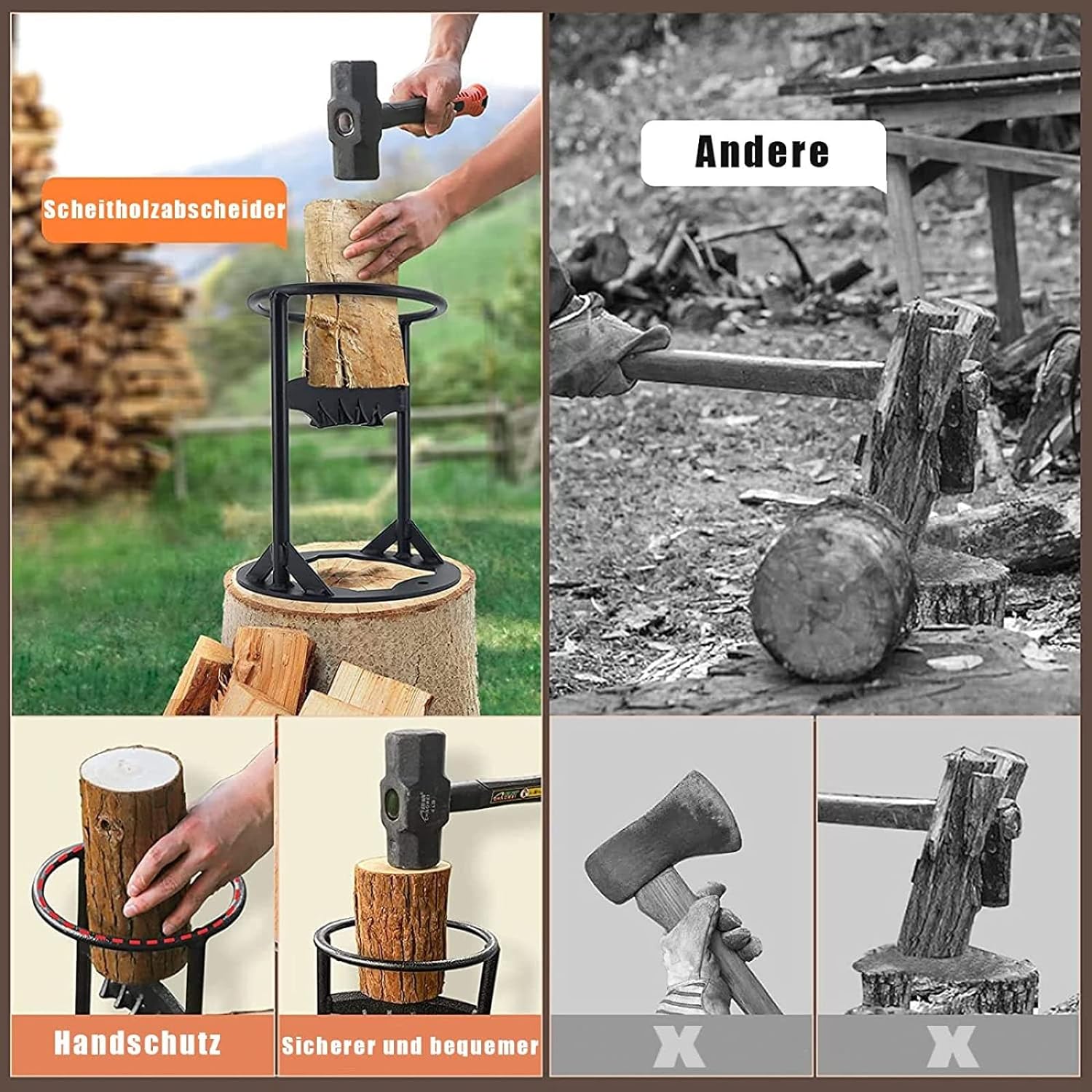 Scheitholzabscheider

Andere

Handschutz

Sicherer und bequemer

X

X