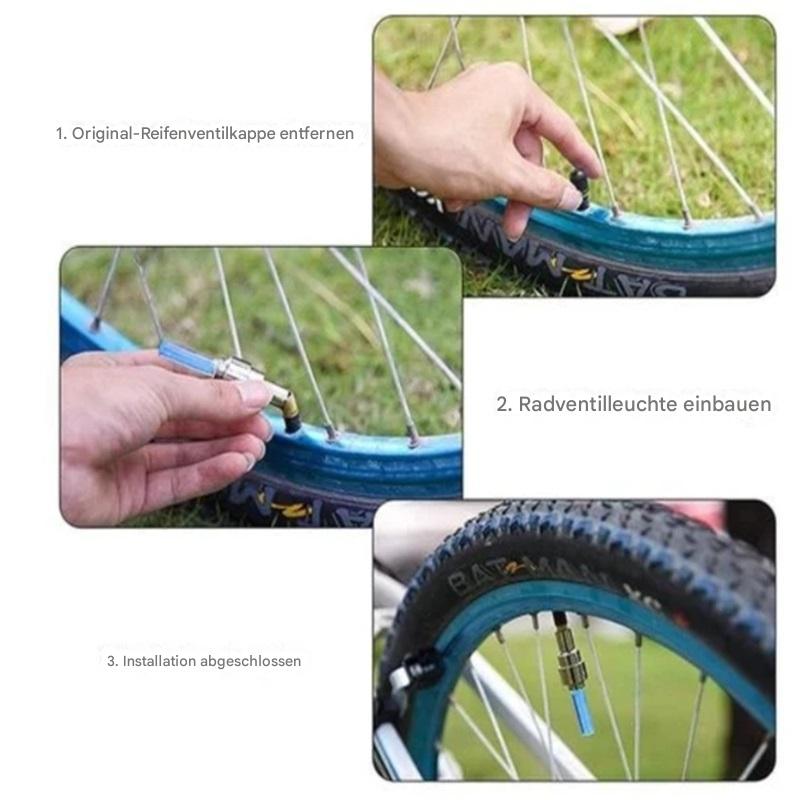 1. Original-Reifenventilkappe entfernen

BATMAN

2. Radventilleuchte einbauen

BATMAN

3. Installation abgeschlossen

BATMAN