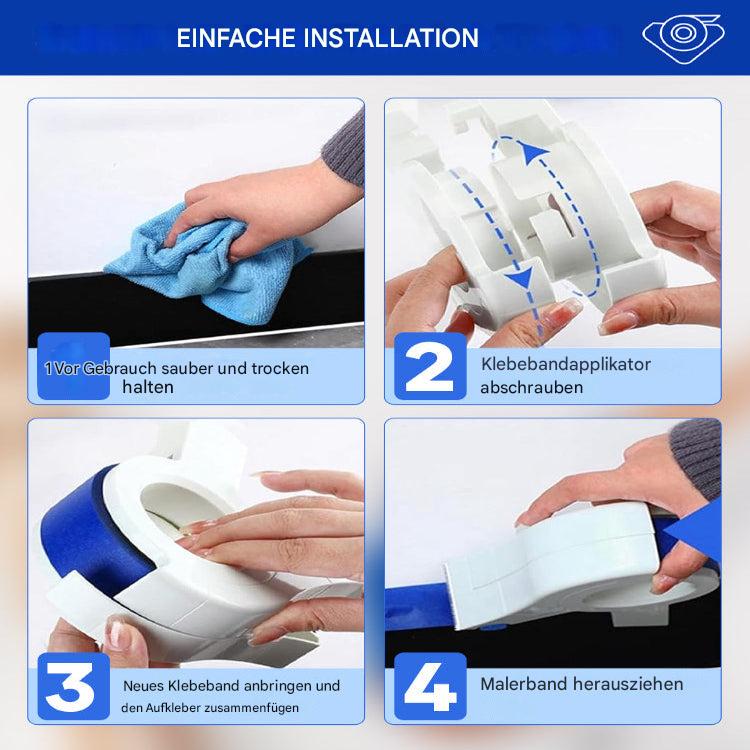 EINFACHE INSTALLATION

1 Vor Gebrauch sauber und trocken halten

2

Klebebandapplikator abschrauben

3

Neues Klebeband anbringen und den Aufkleber zusammenfügen

4

Malerband herausziehen