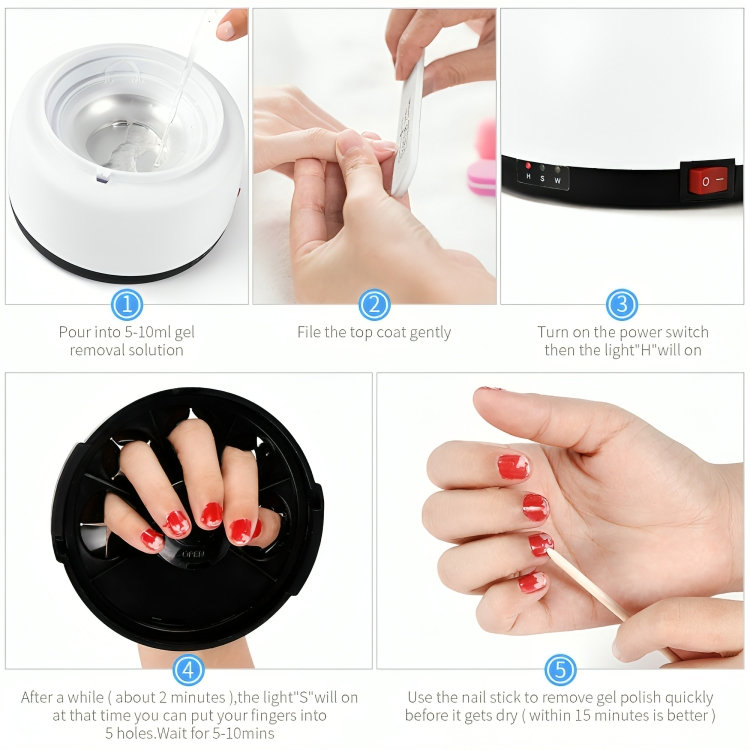 H S W

O —

1

Pour into 5-10ml gel removal solution

2

File the top coat gently

3

Turn on the power switch then the light"H"will on

OPEN

4

After a while ( about 2 minutes ),the light"S"will on at that time you can put your fingers into 5 holes.Wait for 5-10mins

5

Use the nail stick to remove gel polish quickly before it gets dry ( within 15 minutes is better )