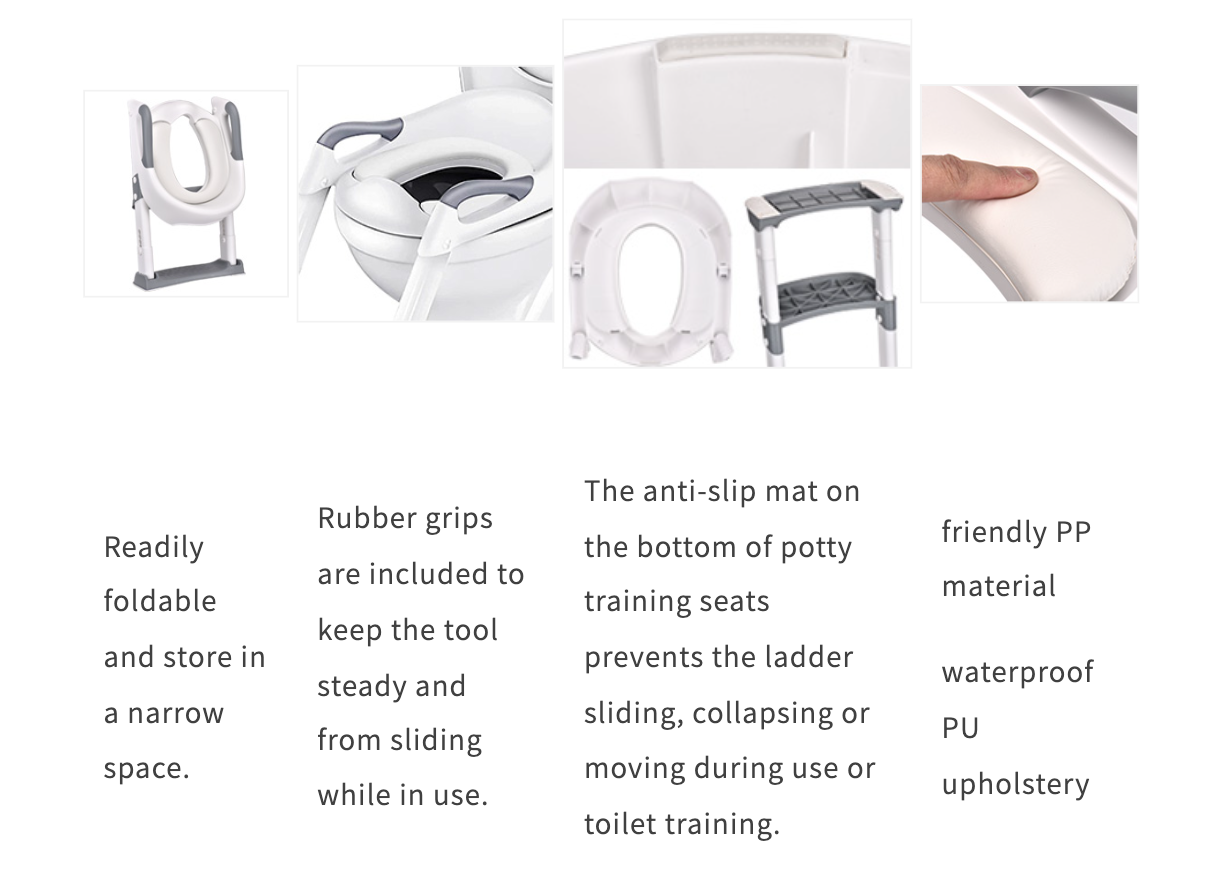 Readily foldable and store in a narrow space.

Rubber grips are included to keep the tool steady and from sliding while in use.

The anti-slip mat on the bottom of potty training seats prevents the ladder sliding, collapsing or moving during use or toilet training.

friendly PP material

waterproof PU upholstery