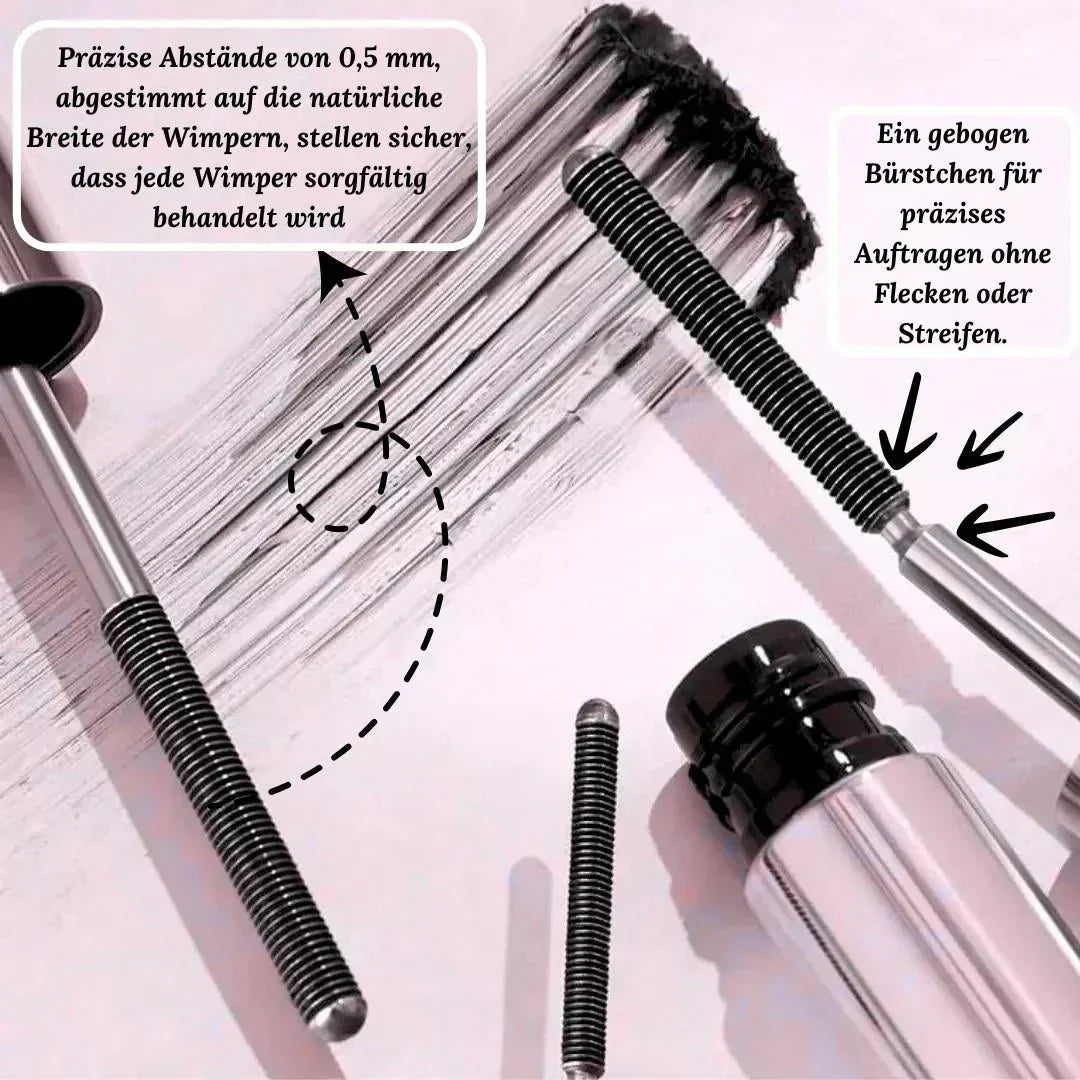 Präzise Abstände von 0,5 mm, abgestimmt auf die natürliche Breite der Wimpern, stellen sicher, dass jede Wimper sorgfältig behandelt wird

Ein gebogen Bürstchen für präzises Auftragen ohne Flecken oder Streifen.