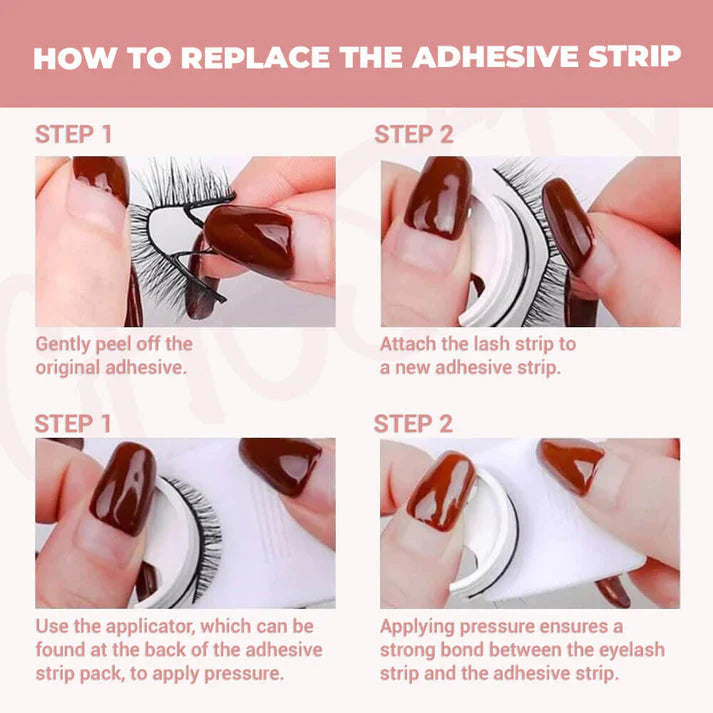 HOW TO REPLACE THE ADHESIVE STRIP

STEP 1

Gently peel off the original adhesive.

STEP 2

Attach the lash strip to a new adhesive strip.

STEP 1

Use the applicator, which can be found at the back of the adhesive strip pack, to apply pressure.

STEP 2

Applying pressure ensures a strong bond between the eyelash strip and the adhesive strip.