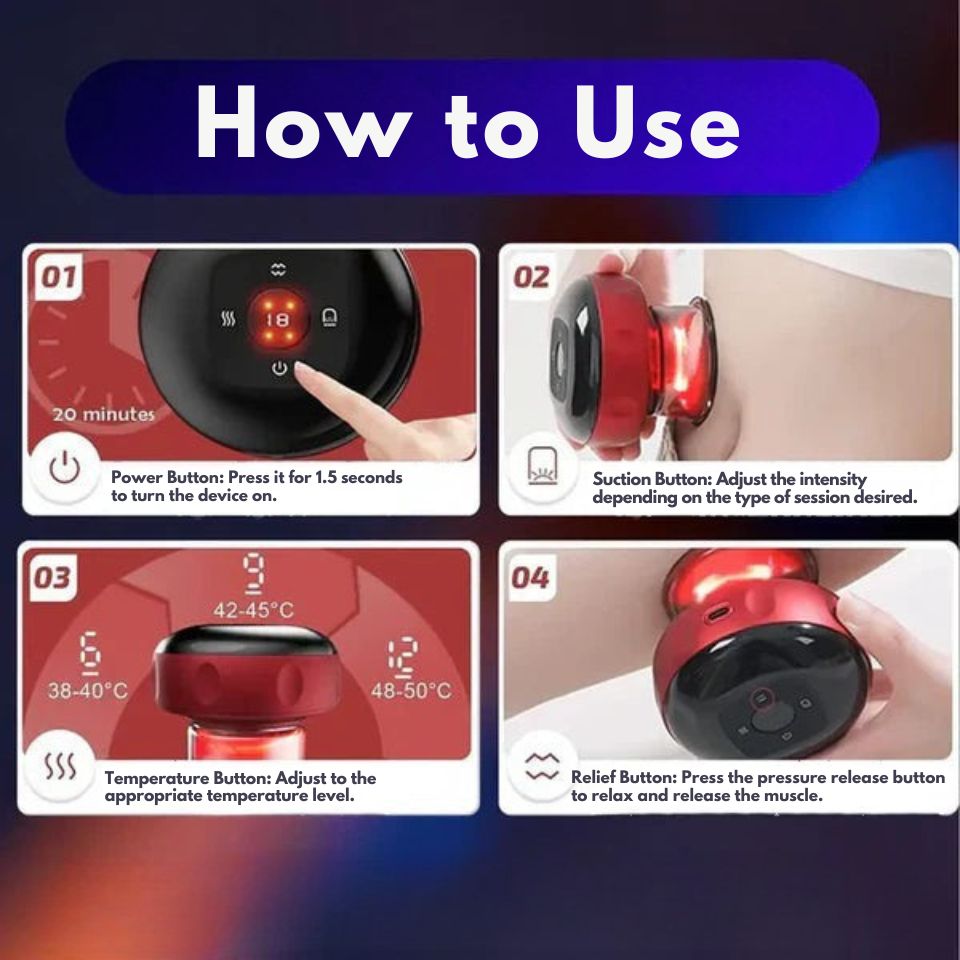 How to Use

01

18

20 minutes

Power Button: Press it for 1.5 seconds to turn the device on.

02

Suction Button: Adjust the intensity depending on the type of session desired.

03

9
42-45°C

6
38-40°C

12
48-50°C

Temperature Button: Adjust to the appropriate temperature level.

04

Relief Button: Press the pressure release button to relax and release the muscle.