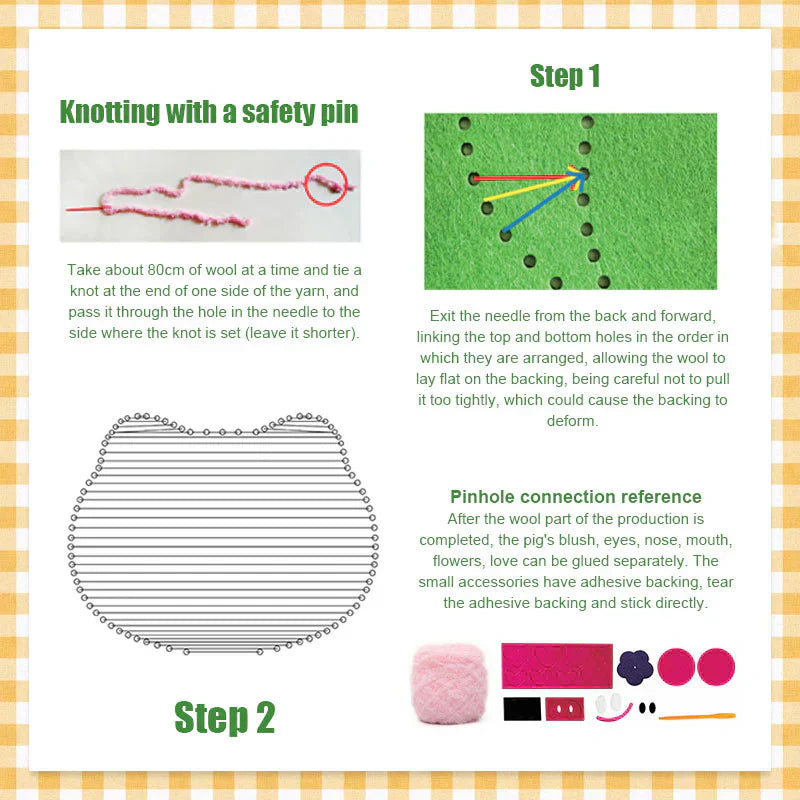 Knotting with a safety pin

Take about 80cm of wool at a time and tie a knot at the end of one side of the yarn, and pass it through the hole in the needle to the side where the knot is set (leave it shorter).

Step 2

Step 1

Exit the needle from the back and forward, linking the top and bottom holes in the order in which they are arranged, allowing the wool to lay flat on the backing, being careful not to pull it too tightly, which could cause the backing to deform.

Pinhole connection reference

After the wool part of the production is completed, the pig's blush, eyes, nose, mouth, flowers, love can be glued separately. The small accessories have adhesive backing, tear the adhesive backing and stick directly.