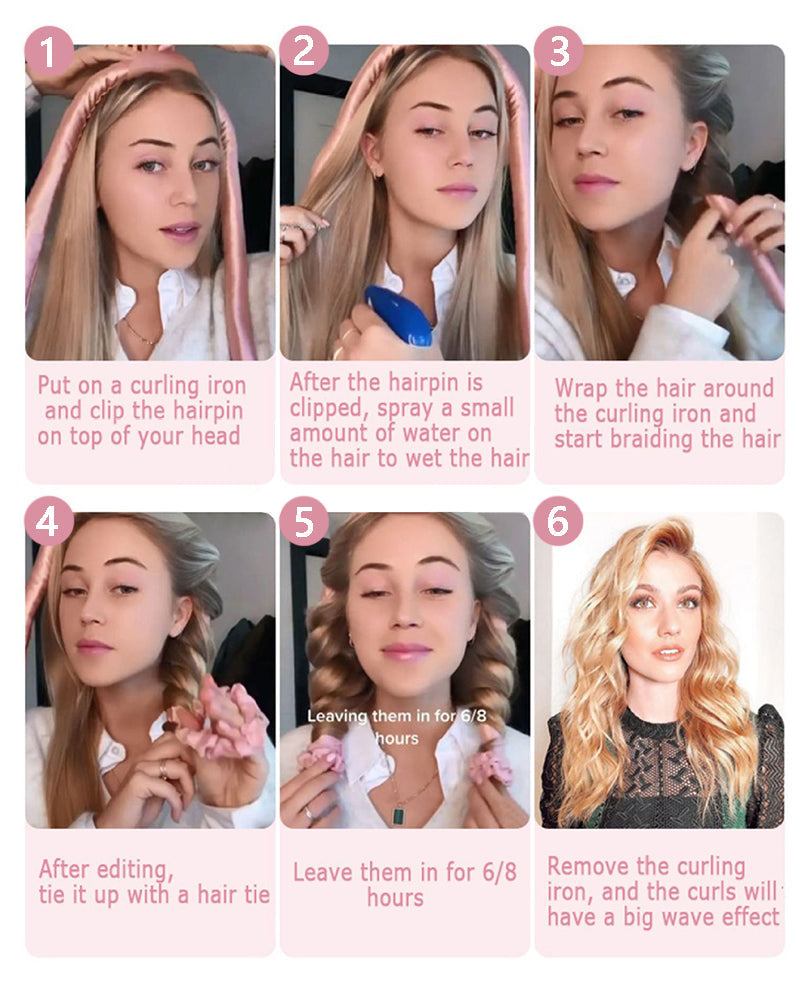 1

Put on a curling iron and clip the hairpin on top of your head

2

After the hairpin is clipped, spray a small amount of water on the hair to wet the hair

3

Wrap the hair around the curling iron and start braiding the hair

4

After editing, tie it up with a hair tie

5

Leaving them in for 6/8 hours

Leave them in for 6/8 hours

6

Remove the curling iron, and the curls will have a big wave effect