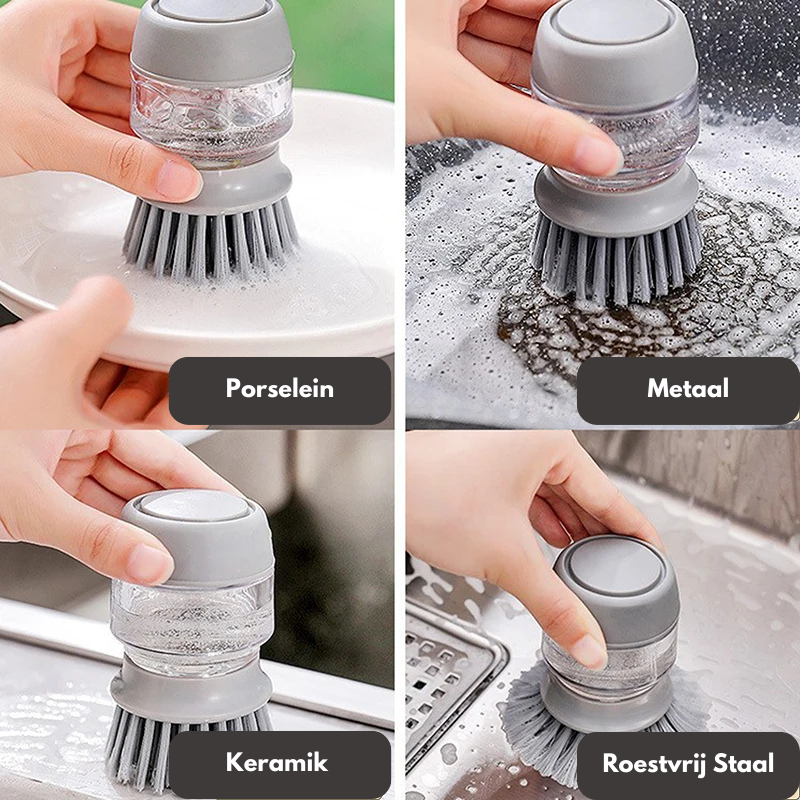 Porselein

Metaal

Keramik

Roestvrij Staal