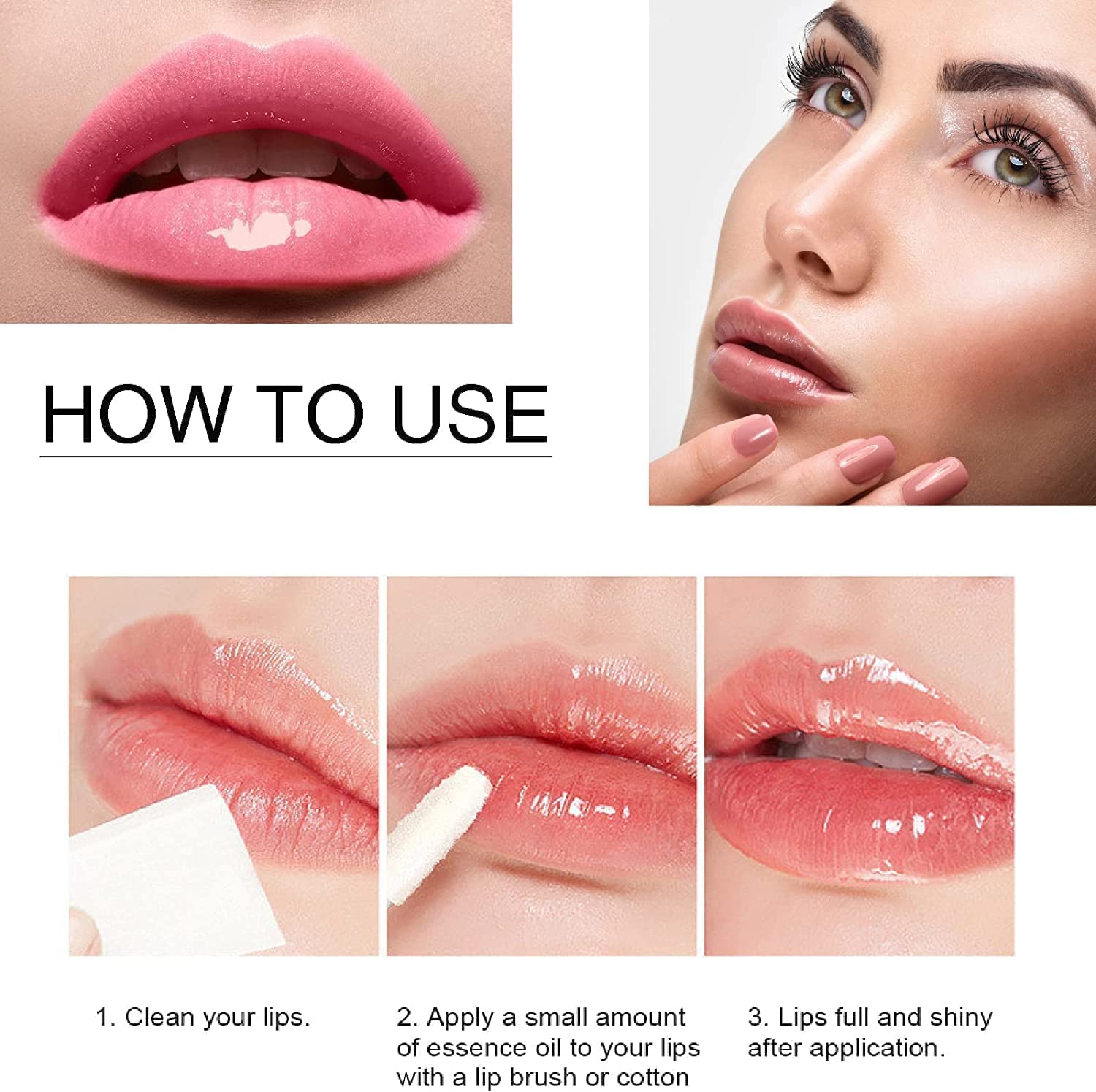 HOW TO USE

1. Clean your lips.

2. Apply a small amount of essence oil to your lips with a lip brush or cotton

3. Lips full and shiny after application.