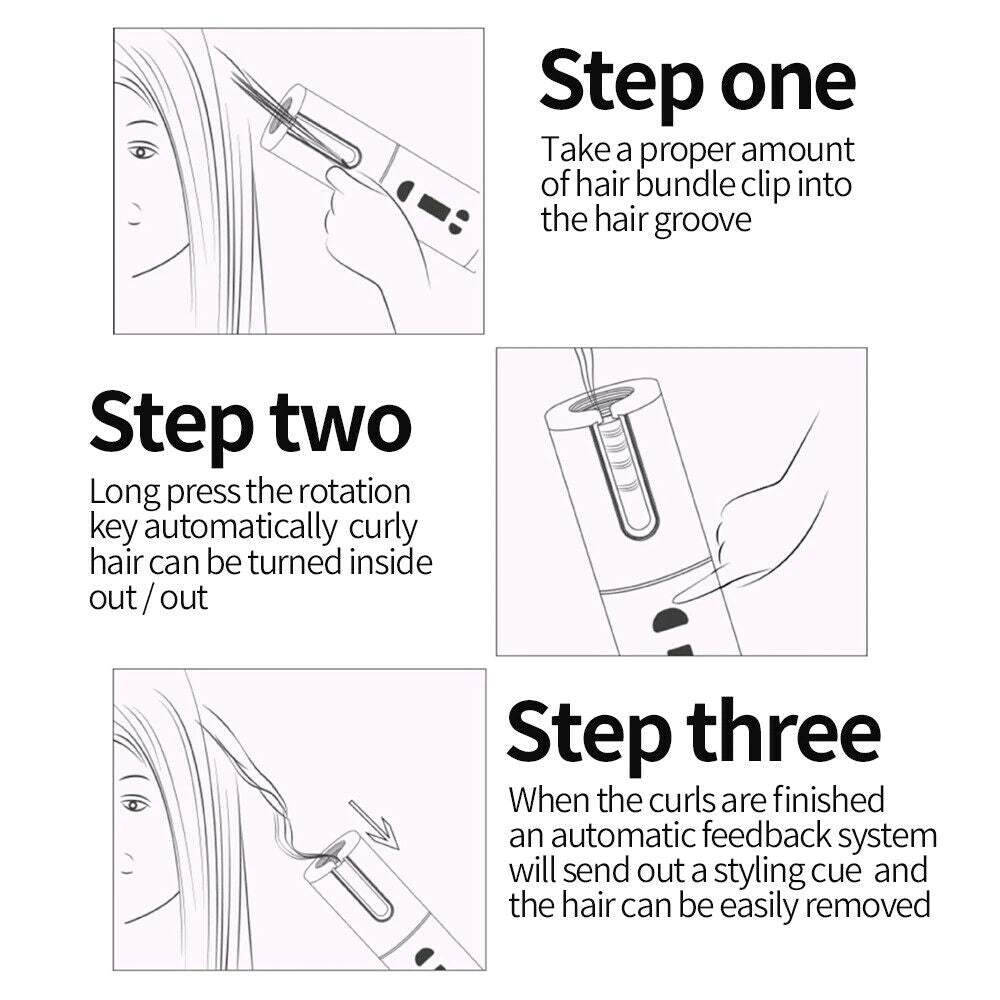 Step one
Take a proper amount of hair bundle clip into the hair groove

Step two
Long press the rotation key automatically curly hair can be turned inside out / out

Step three
When the curls are finished an automatic feedback system will send out a styling cue and the hair can be easily removed